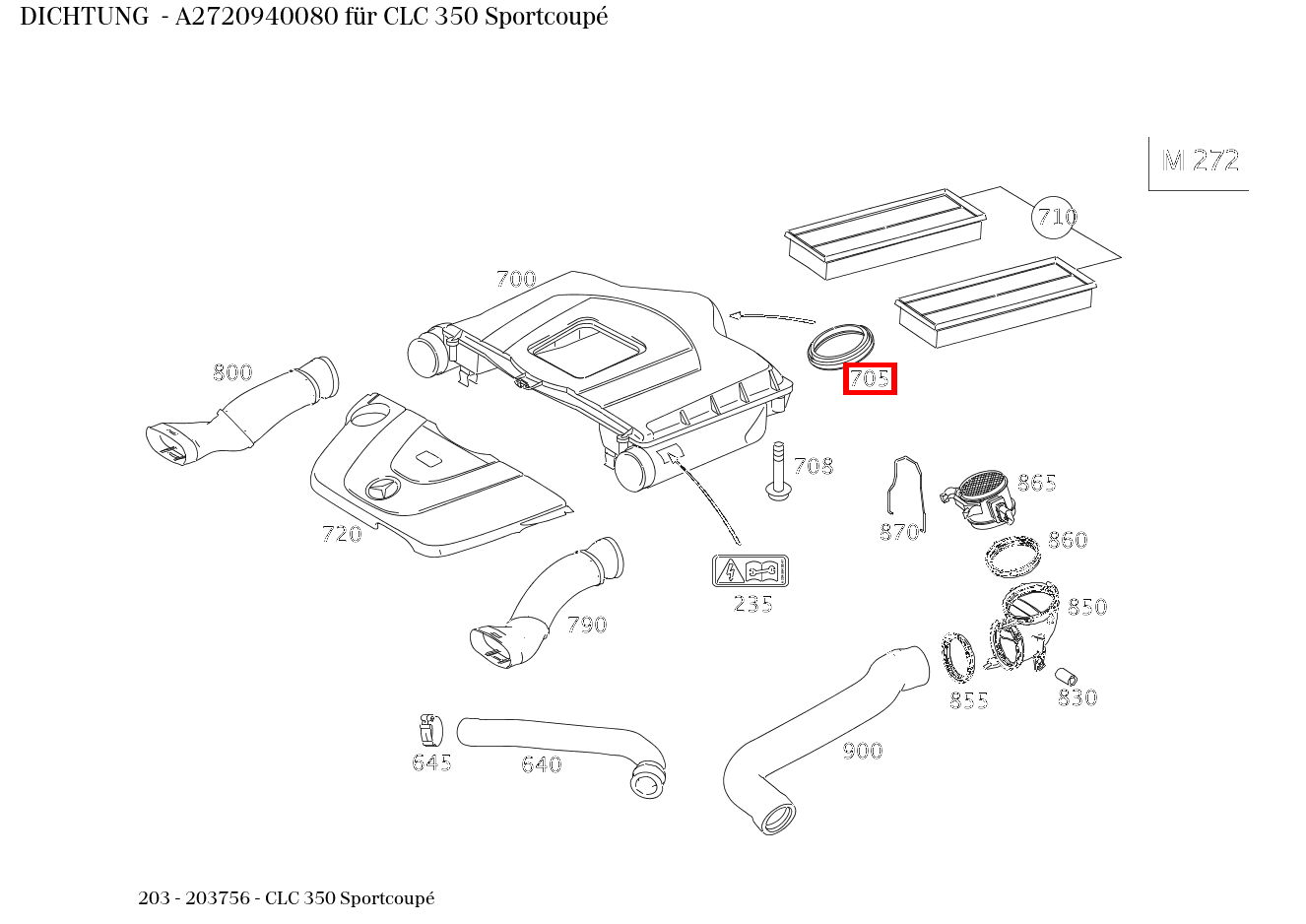 DICHTUNG - A2720940080 für CLC 350 Sportcoupé

M 272

710

700

705

800

708

865

870

860

720

235

850

790

855

830

645

640

900

203 - 203756 - CLC 350 Sportcoupé