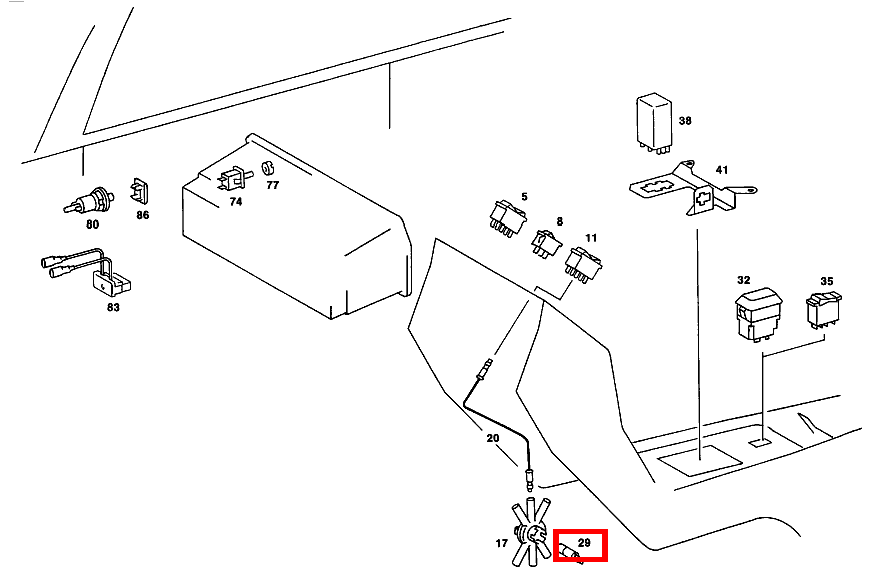 38
41
74
77
80
86
5
8
11
83
32
35
20
17
29