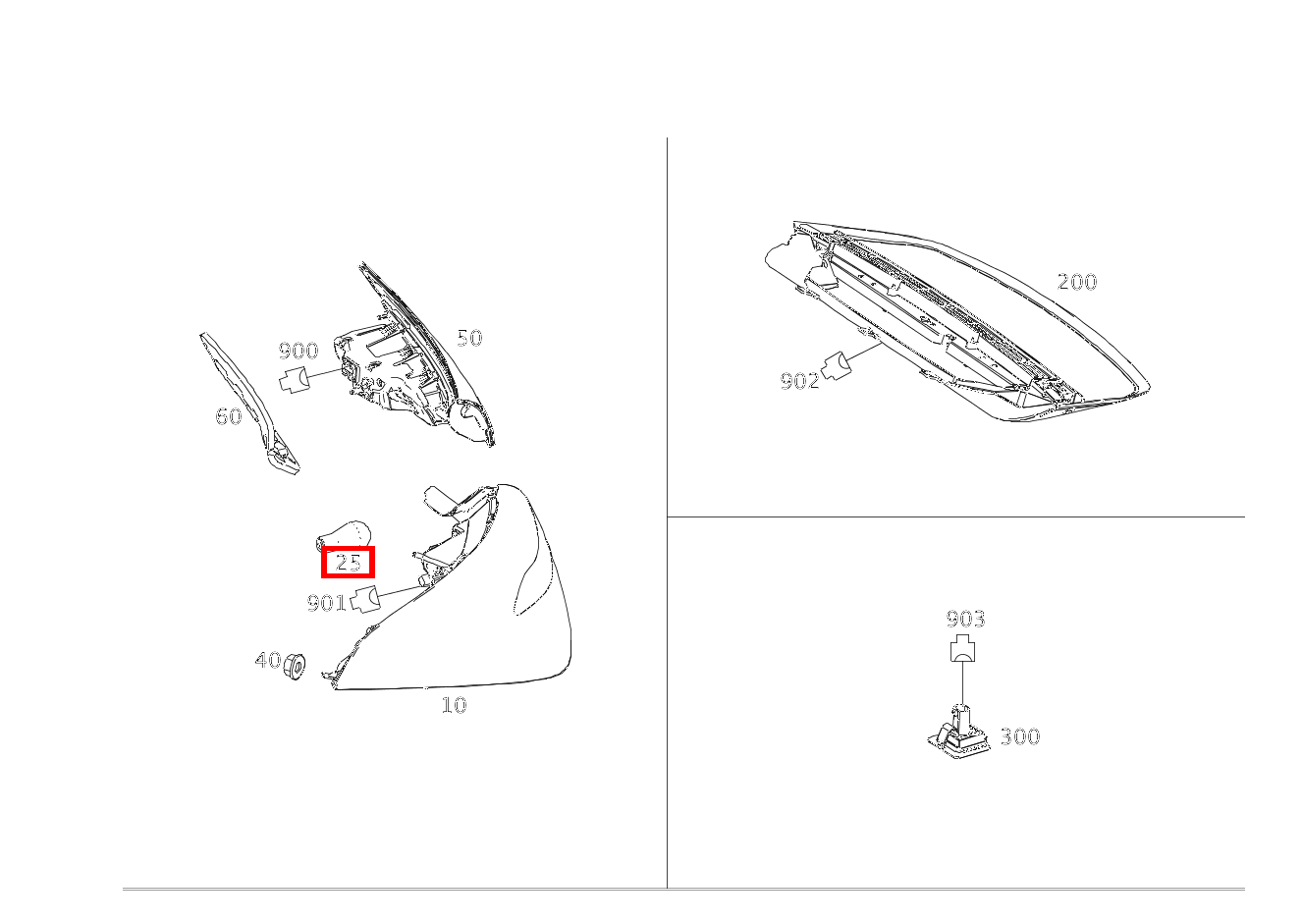 900
50
60
25
901
40
10
200
902
903
300