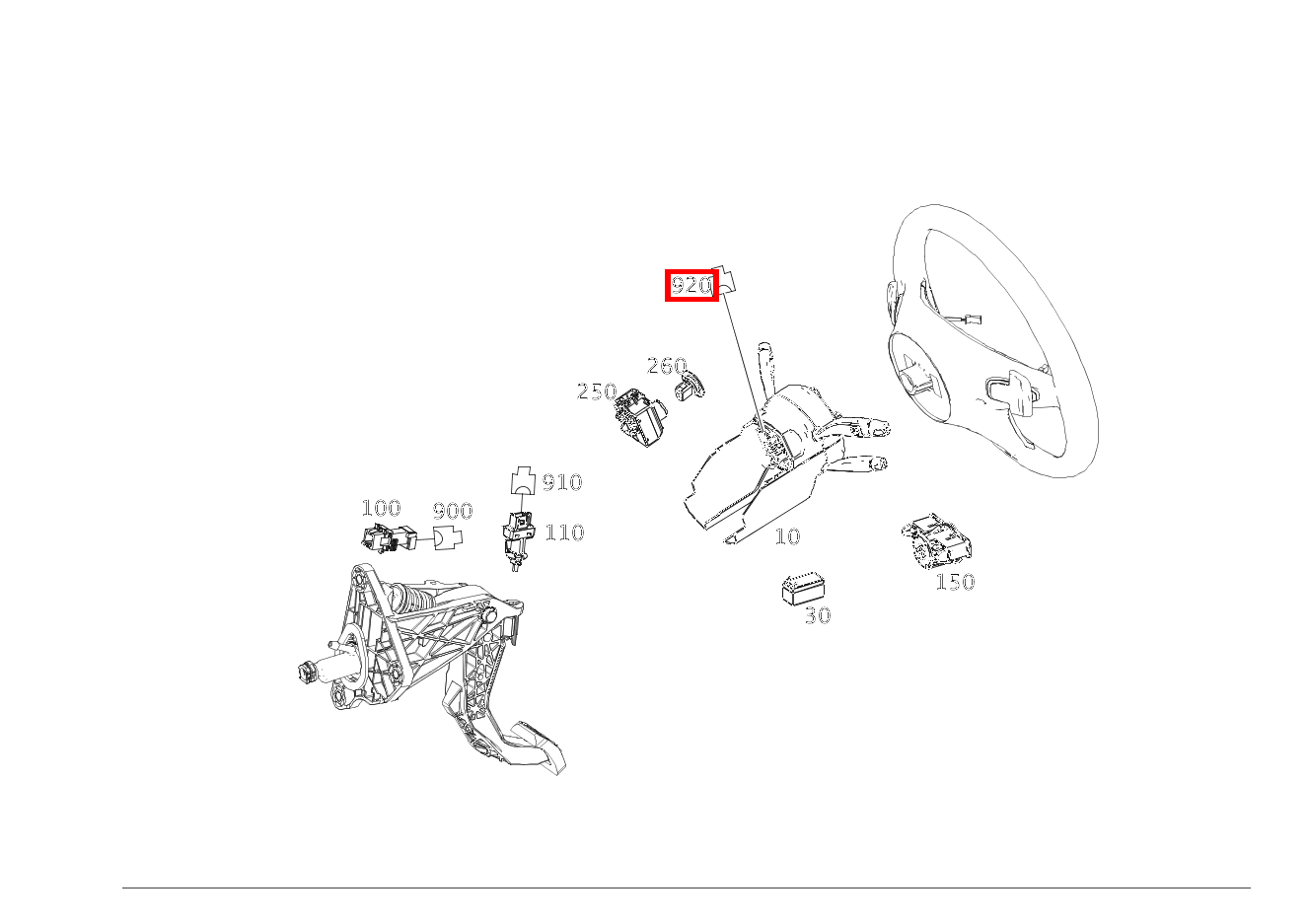 920
260
250
910
100
900
110
10
150
30