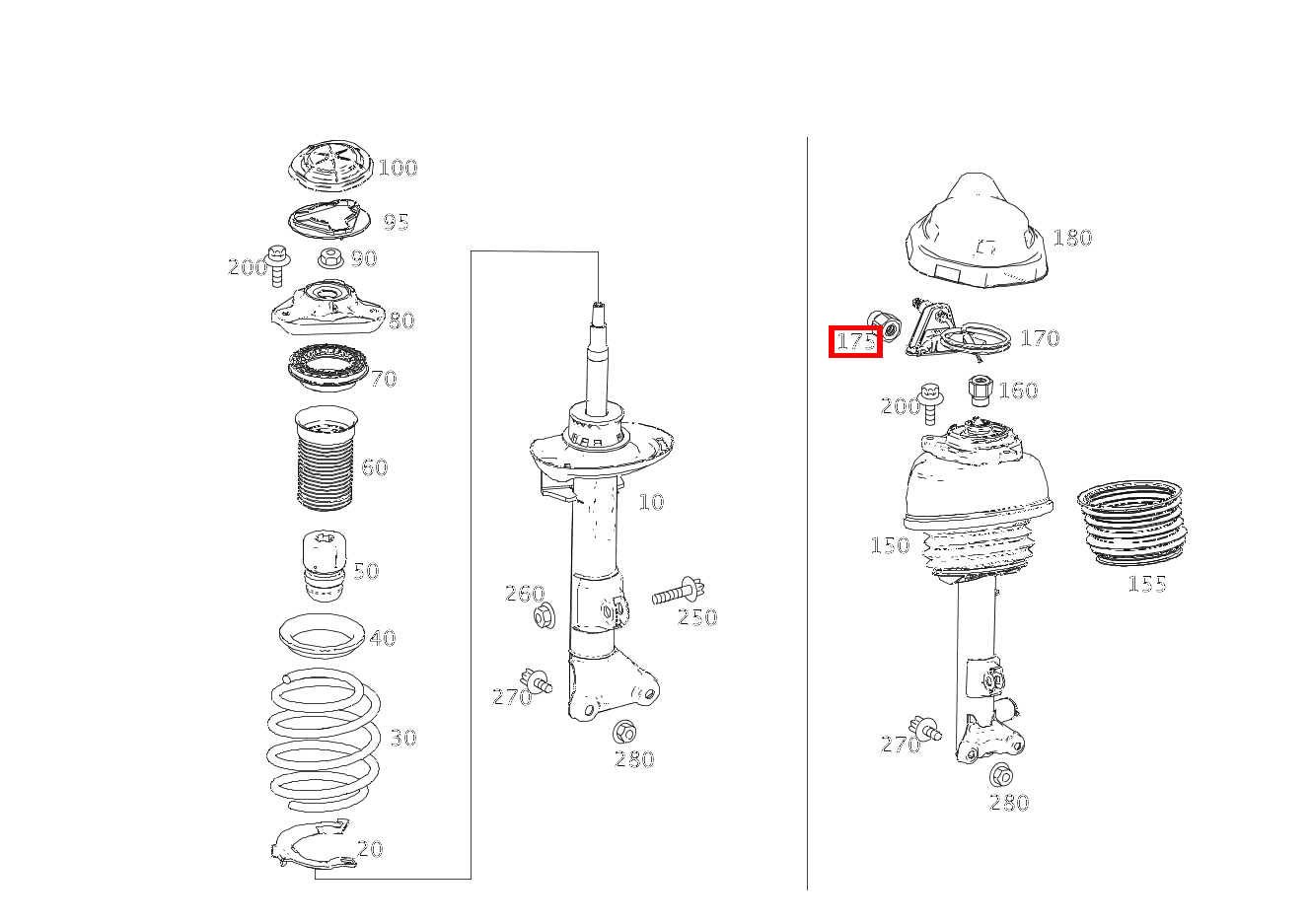 100
95
200
90
80
70
60
50
40
30
20
10
260
250
270
280
180
175
170
200
160
150
155
270
280