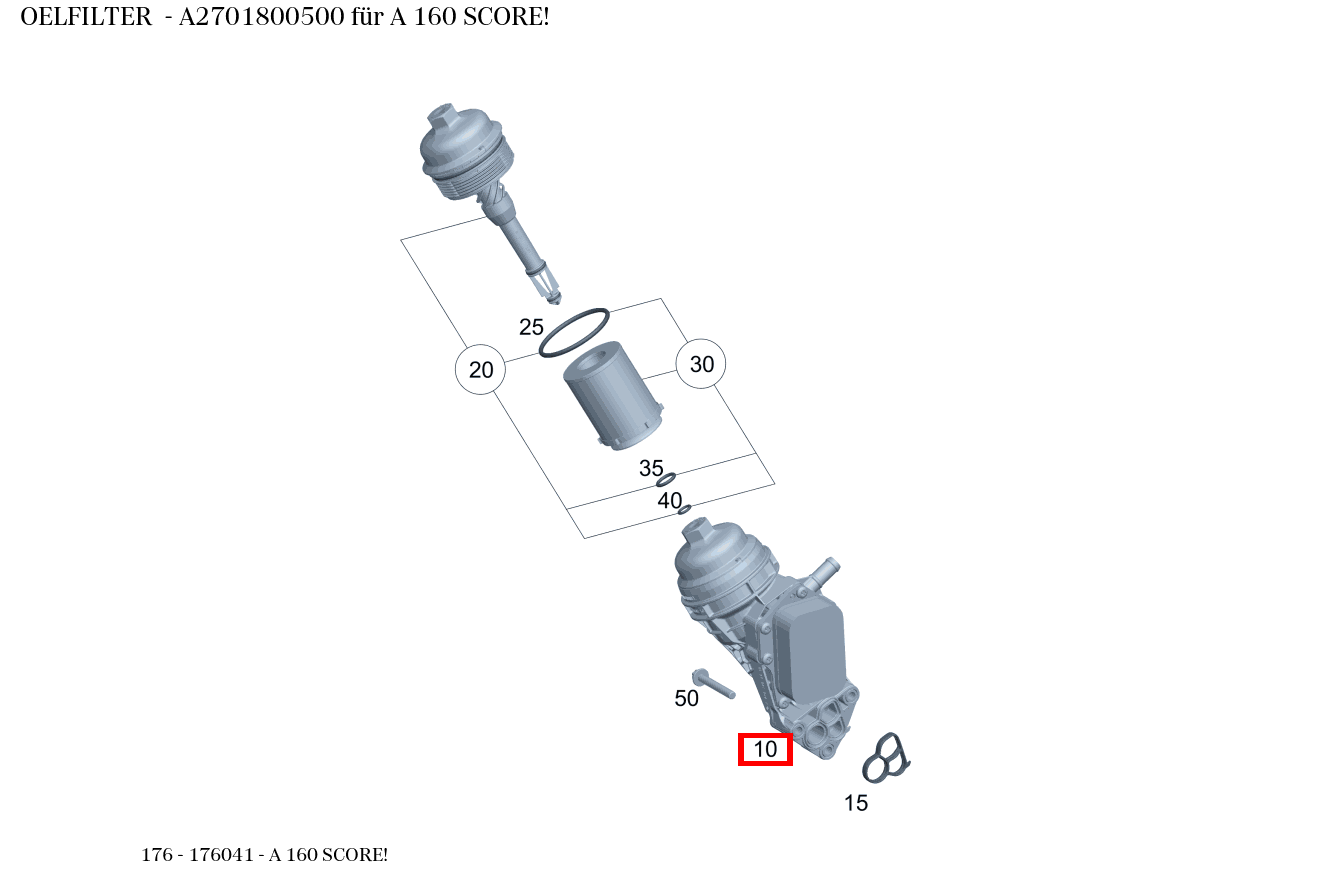 OELFILTER - A2701800500 für A 160 SCORE!

25
20
30
35
40
50
10
15

176 - 176041 - A 160 SCORE!