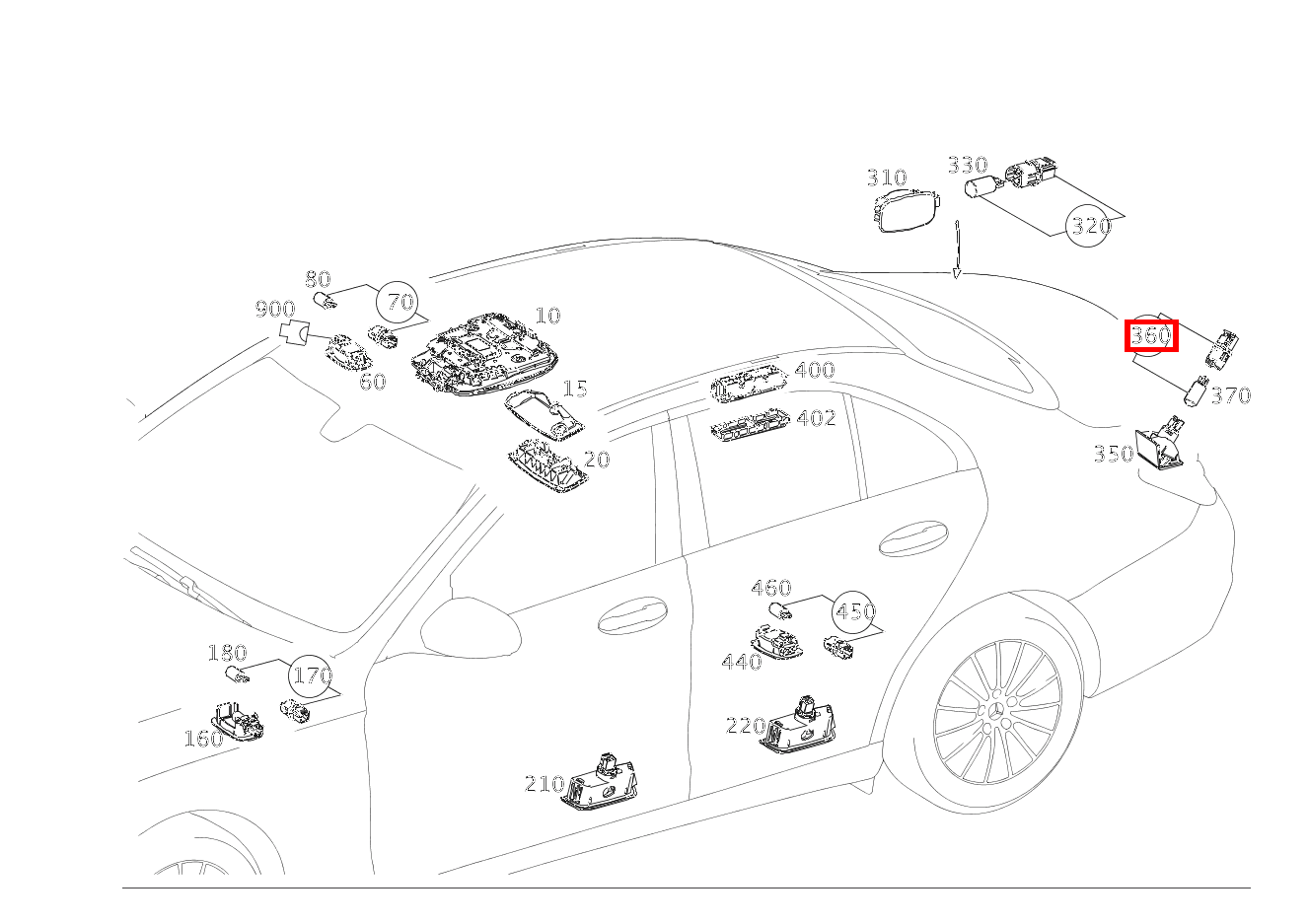 310
330
320
80
70
900
10
60
15
20
400
402
360
370
350
460
450
440
180
170
160
220
210