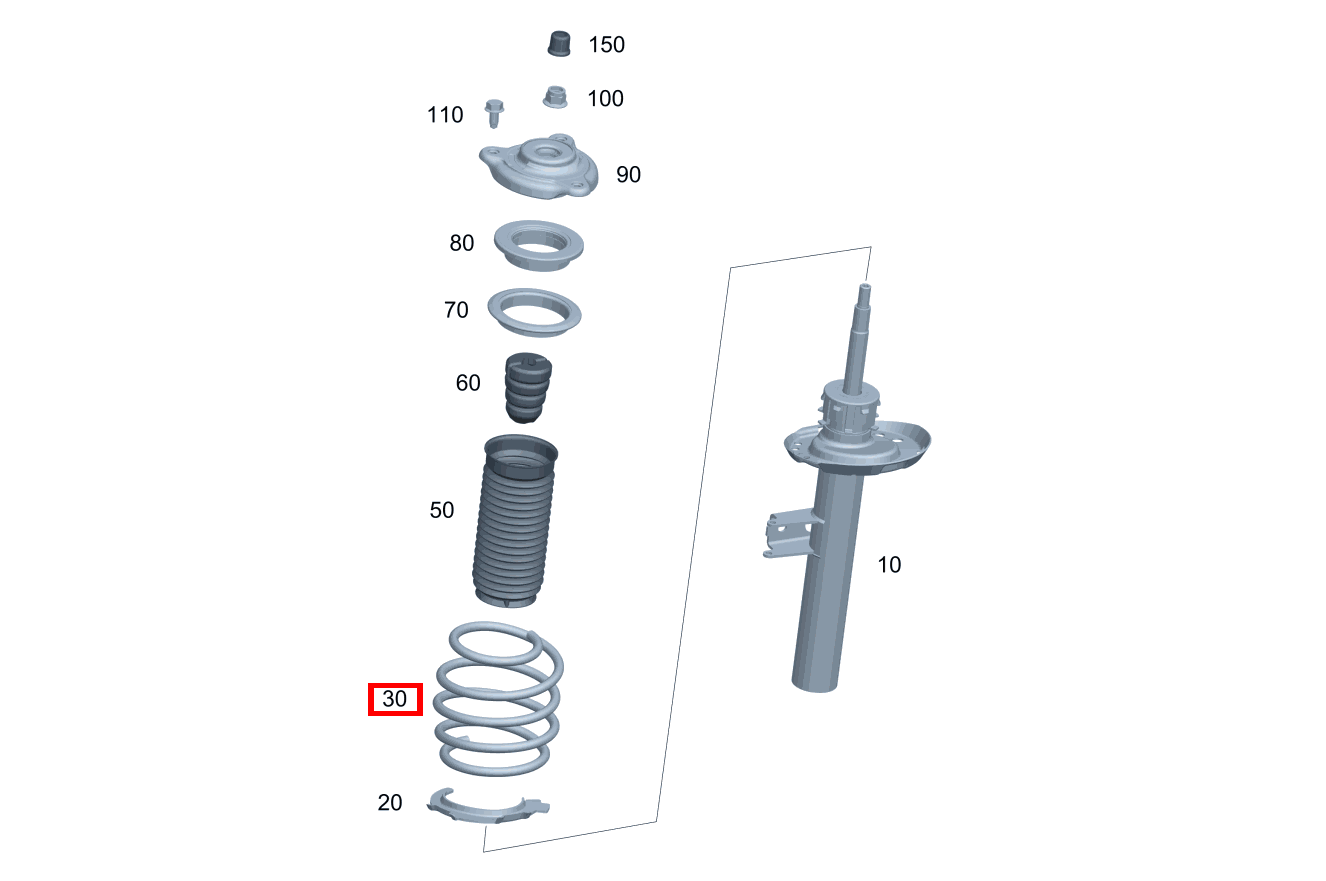 150
100
110
90
80
70
60
50
10
30
20