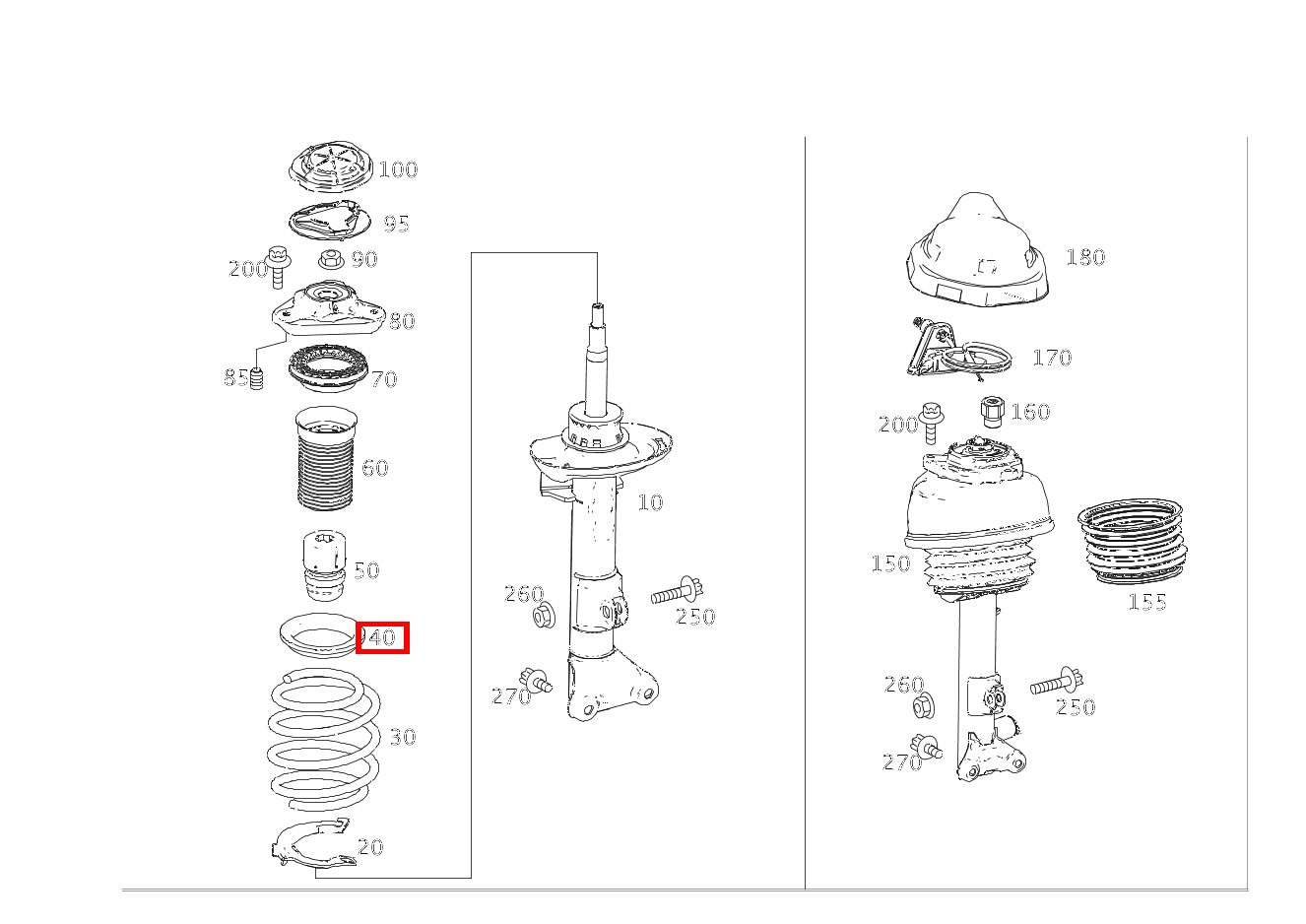 100
95
200
90
80
85
70
60
50
40
30
20
10
260
250
270
180
170
200
160
150
155
260
250
270