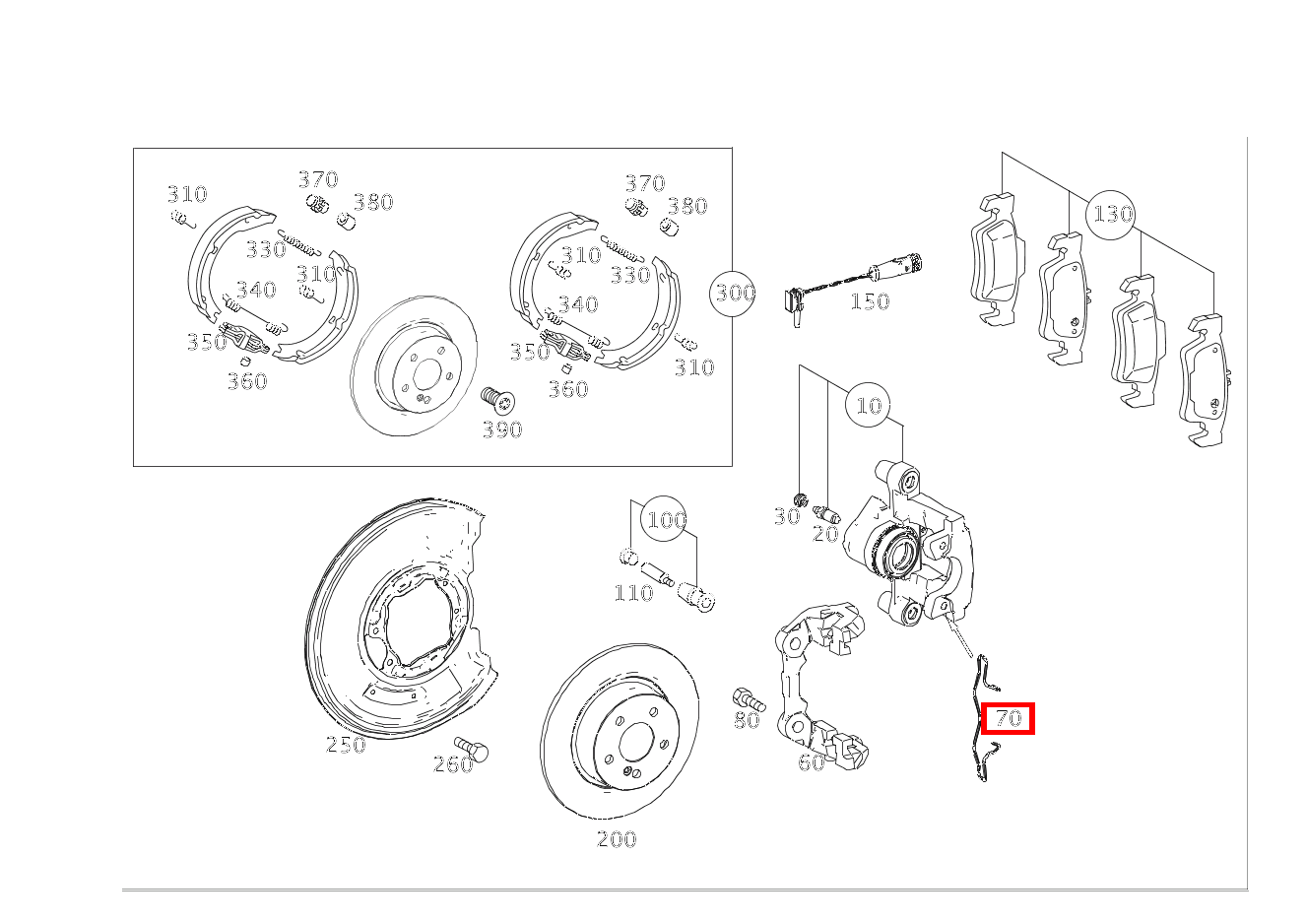 310
370
380
330
310
340
350
360
390
370
380
310
330
340
350
360
310
300
150
130
10
30
20
100
110
250
260
200
80
60
70