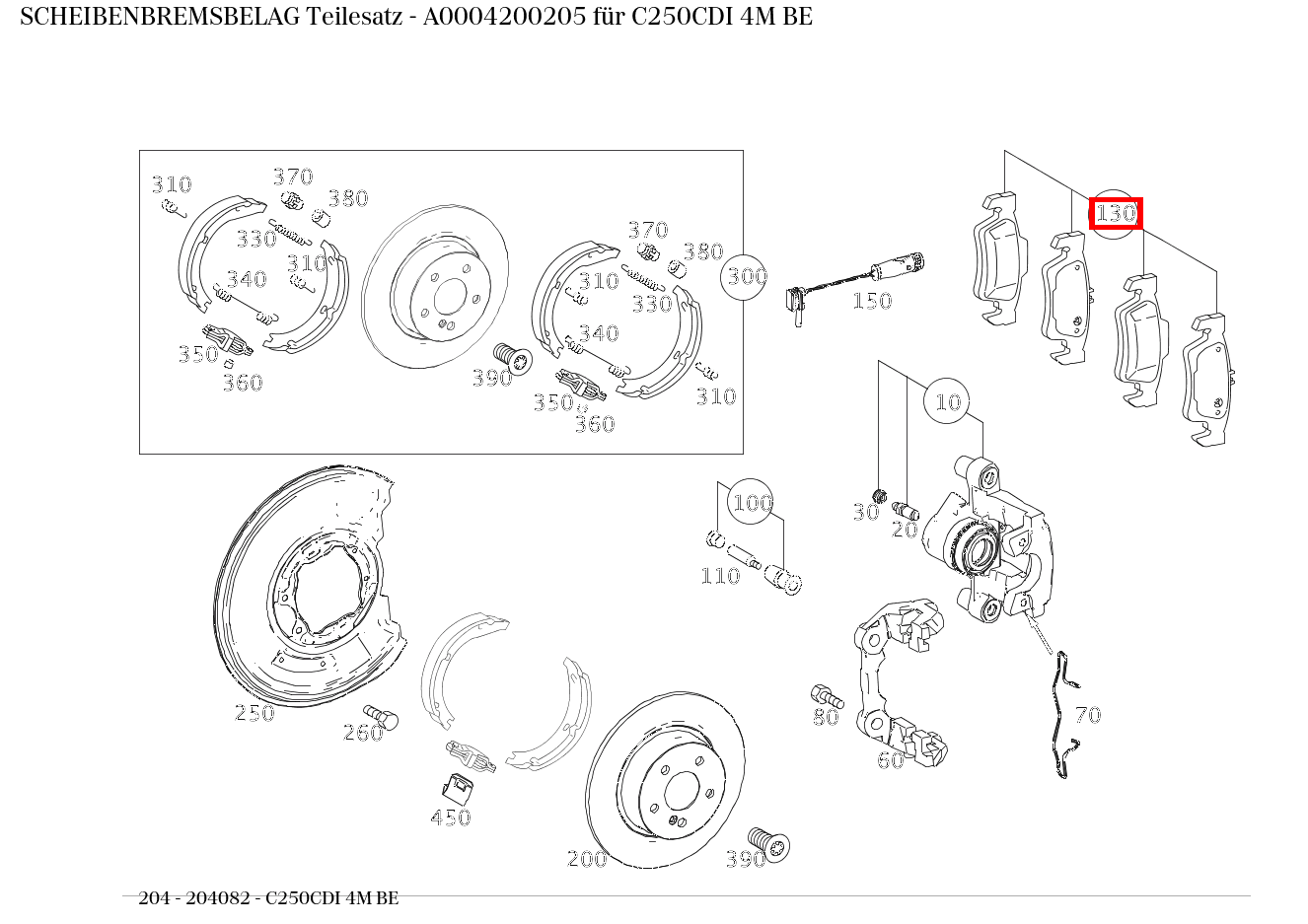 SCHEIBENBREMSBELAG Teilesatz - A0004200205 für C250CDI 4M BE

310
370
380
330
310
340
350
360
370
380
310
330
340
390
350
360
310
300
150
130
10
30
20
100
110
250
260
450
200
390
80
60
70

204 - 204082 - C250CDI 4M BE