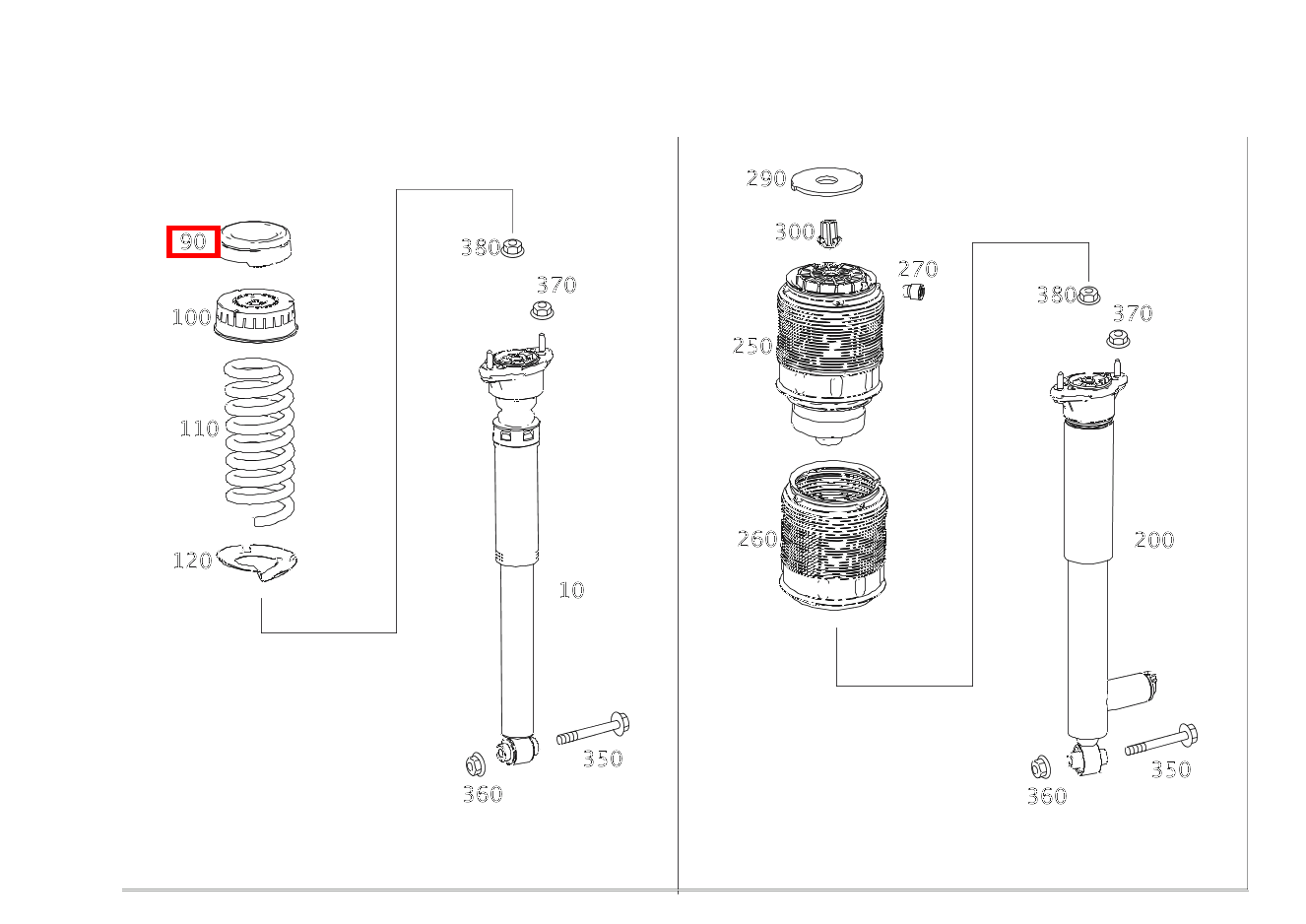 90
100
110
120
380
370
10
350
360
290
300
270
250
260
380
370
200
350
360