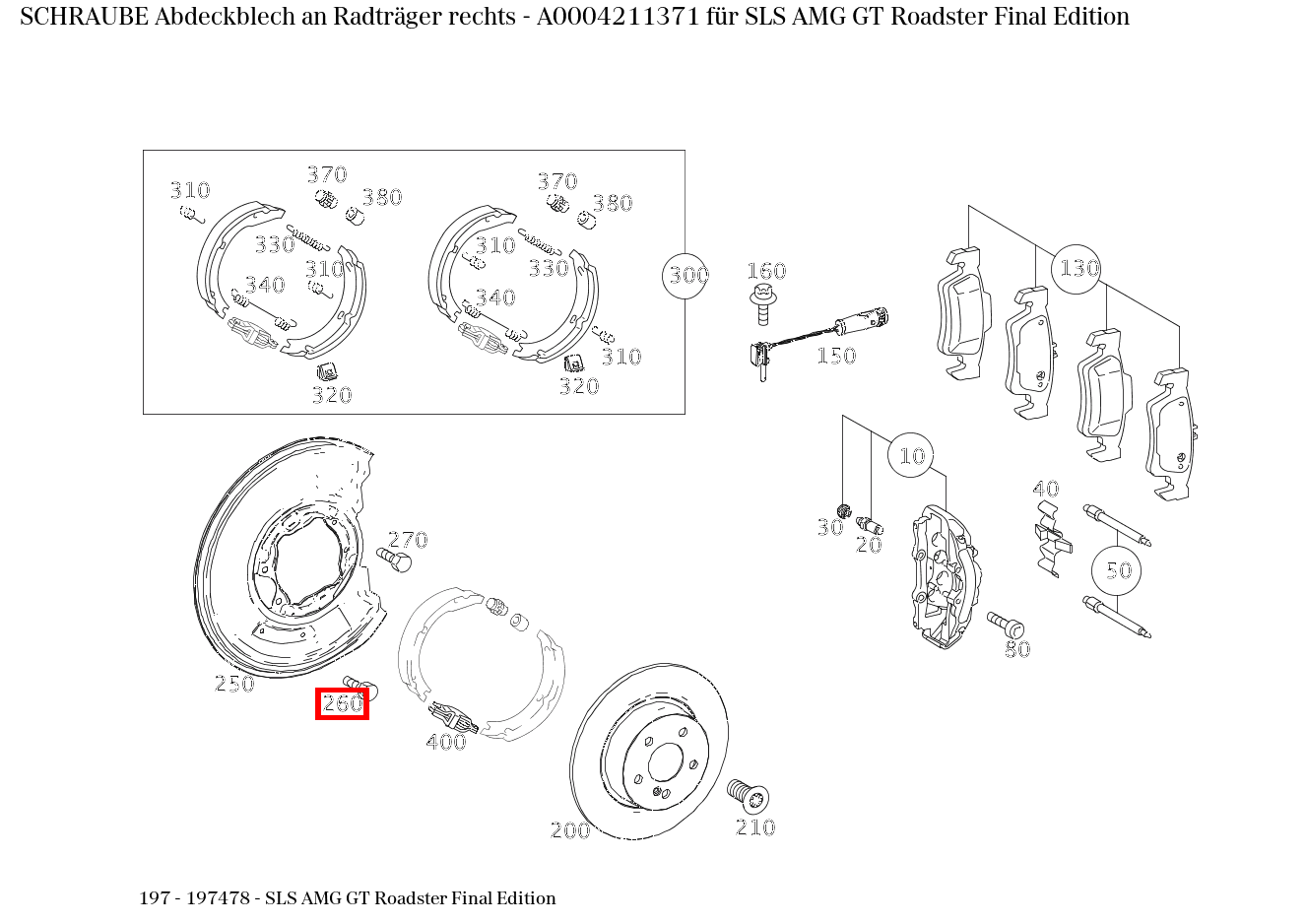 SCHRAUBE Abdeckblech an Radträger rechts - A0004211371 für SLS AMG GT Roadster Final Edition

310
370
380
330
310
340
320
370
380
310
330
340
310
320
300
160
150
130
10
30
20
40
50
80
270
250
260
400
200
210

197 - 197478 - SLS AMG GT Roadster Final Edition