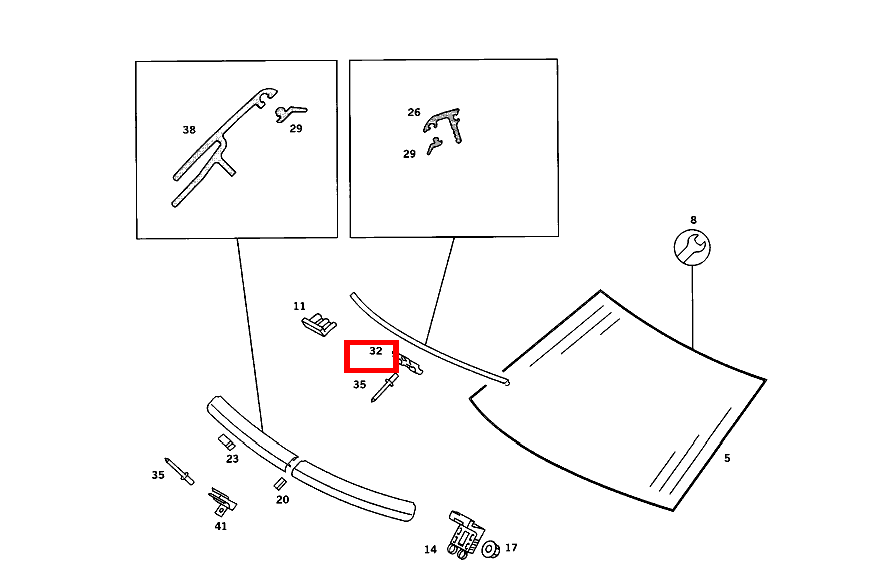 38
29
26
29
8
11
32
35
5
23
35
20
41
14
17