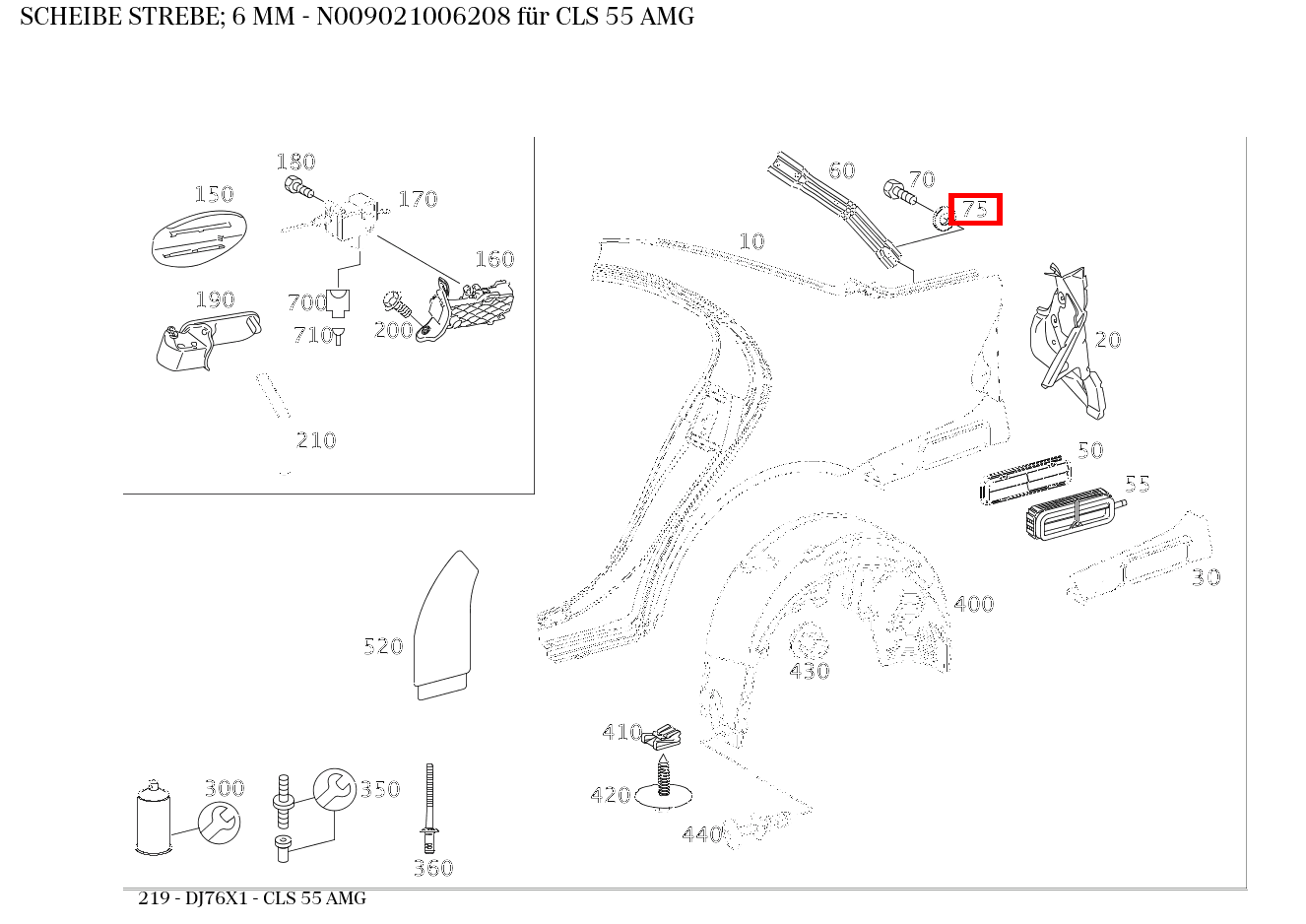 SCHEIBE STREBE; 6 MM - N009021006208 für CLS 55 AMG

180
150
170
160
190
700
710
200
210

60
70
75
10
20
50
55
30
400
430
520
410
420
440
300
350
360

219 - DJ76X1 - CLS 55 AMG