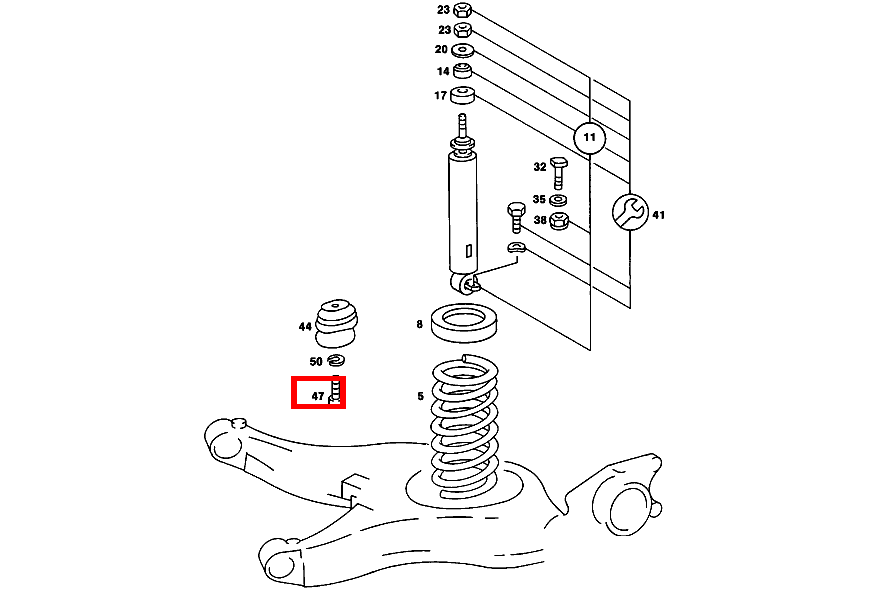 23
23
20
14
17
11
32
35
38
41
44
8
50
47
5