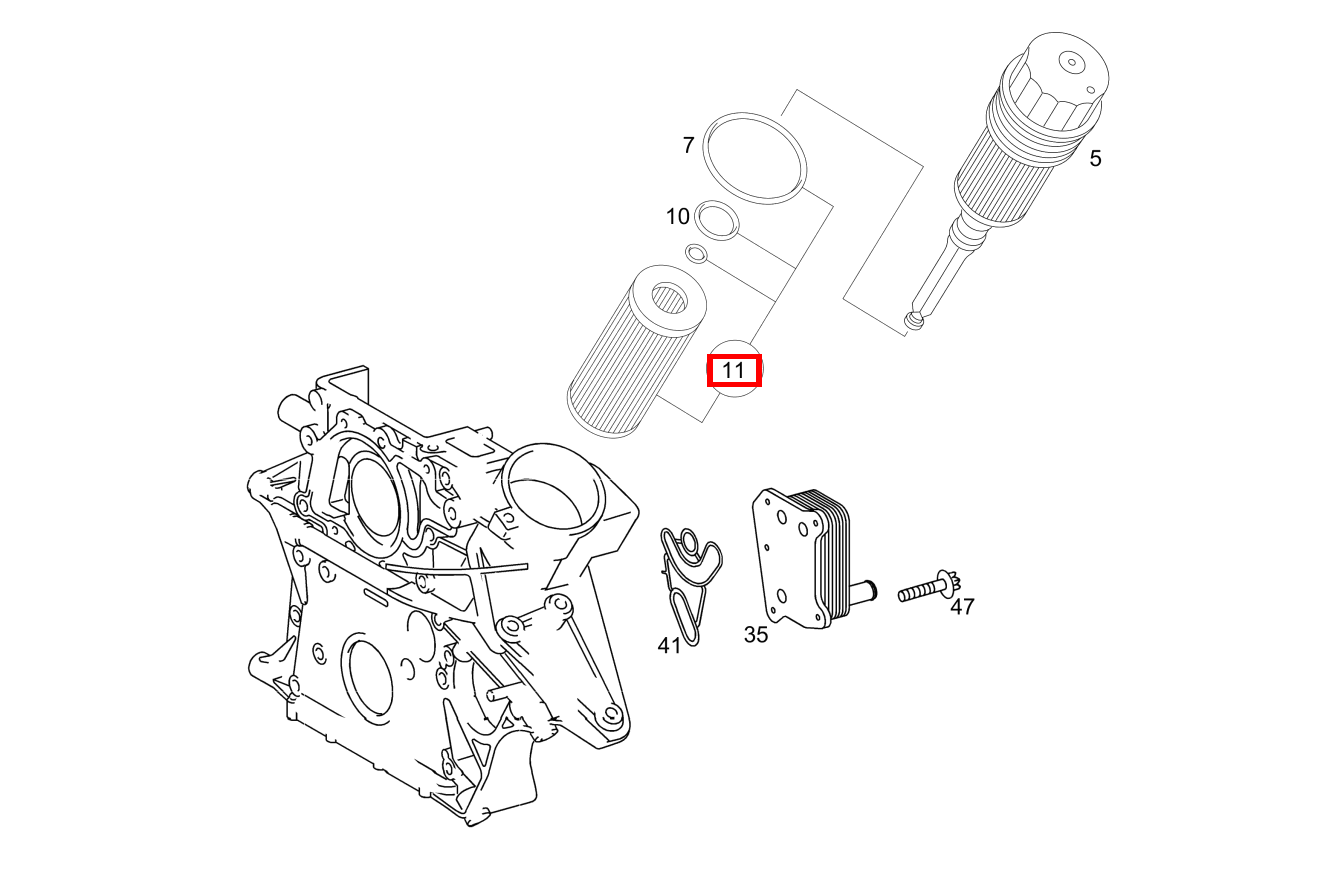 7
5
10
11
41
35
47