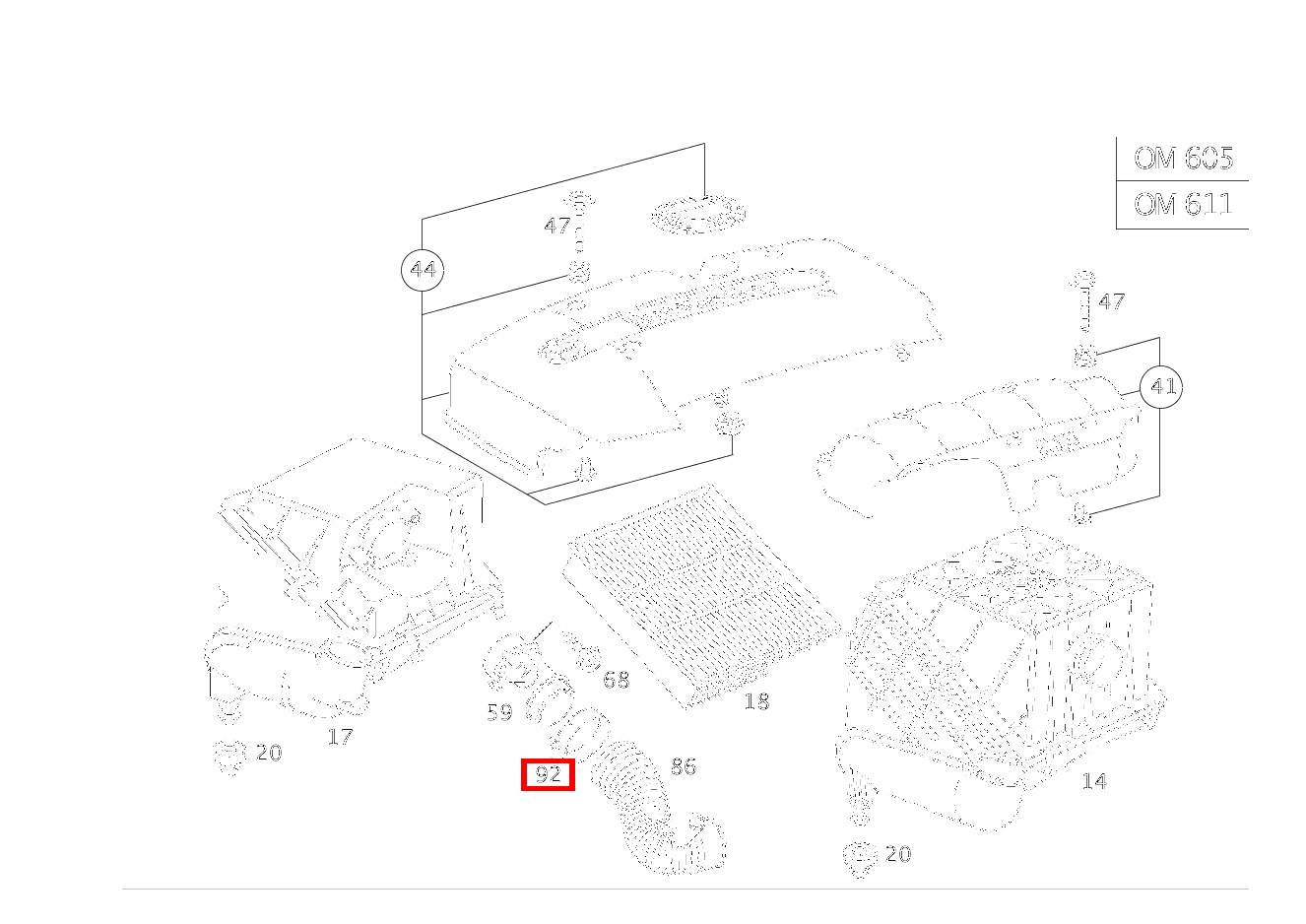 OM 605
OM 611

47
44
47
41
68
59
18
17
20
92
86
14
20