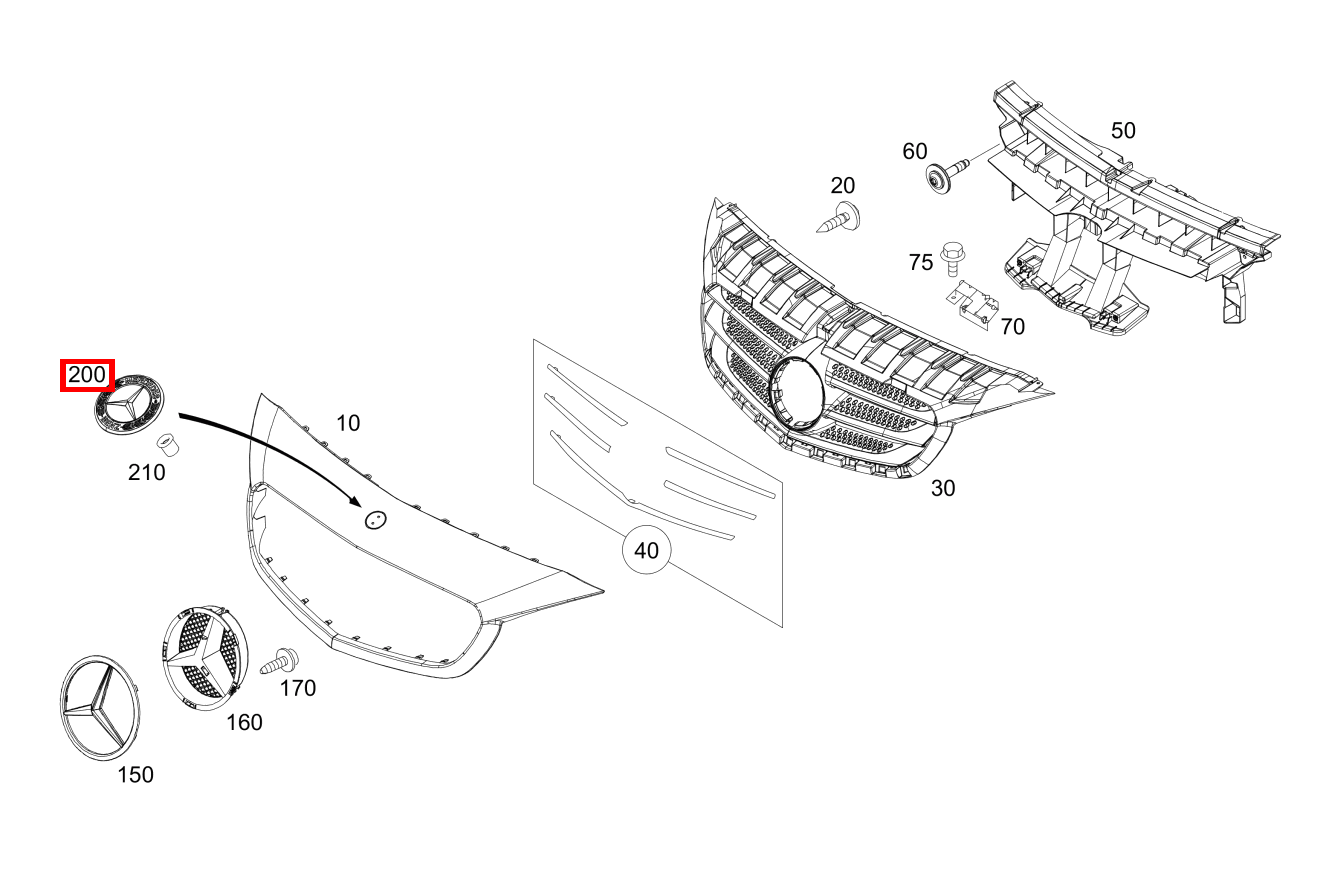 50
60
20
75
70
200
10
210
30
40
170
160
150