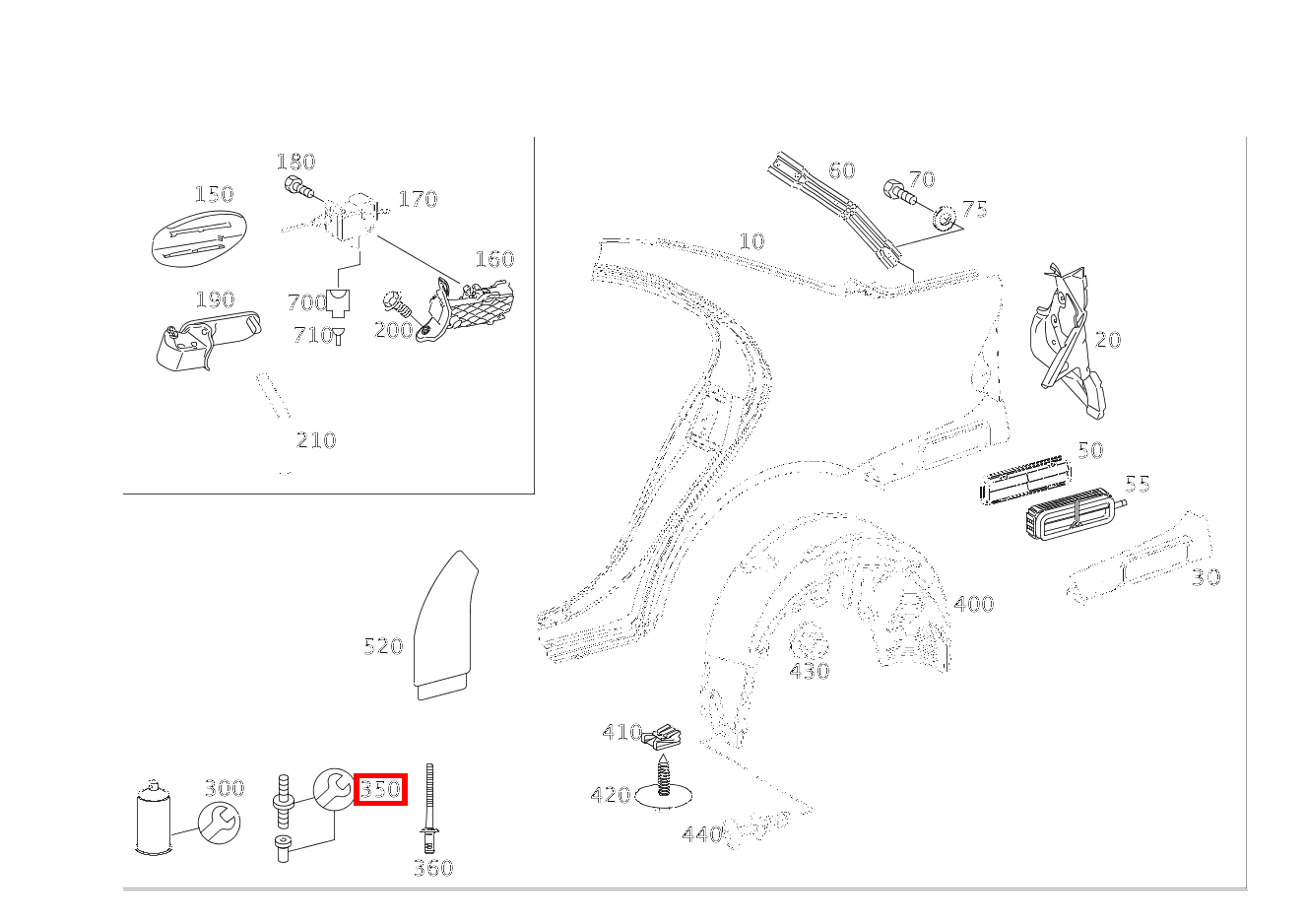 180
150
170
160
190
700
710
200
210
60
70
75
10
20
50
55
30
400
430
520
410
420
440
300
350
360