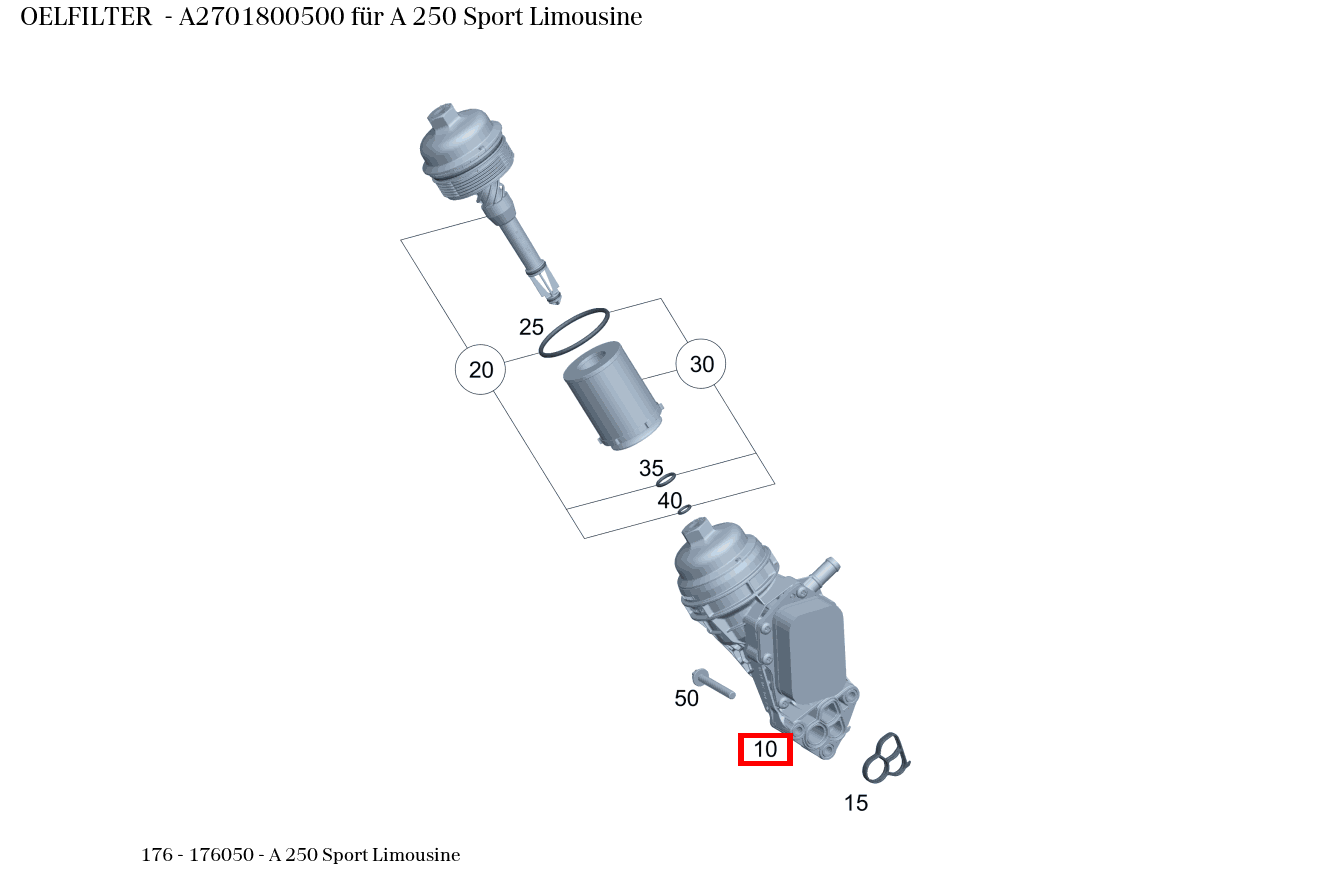 OELFILTER - A2701800500 für A 250 Sport Limousine

25
20
30
35
40
50
10
15

176 - 176050 - A 250 Sport Limousine