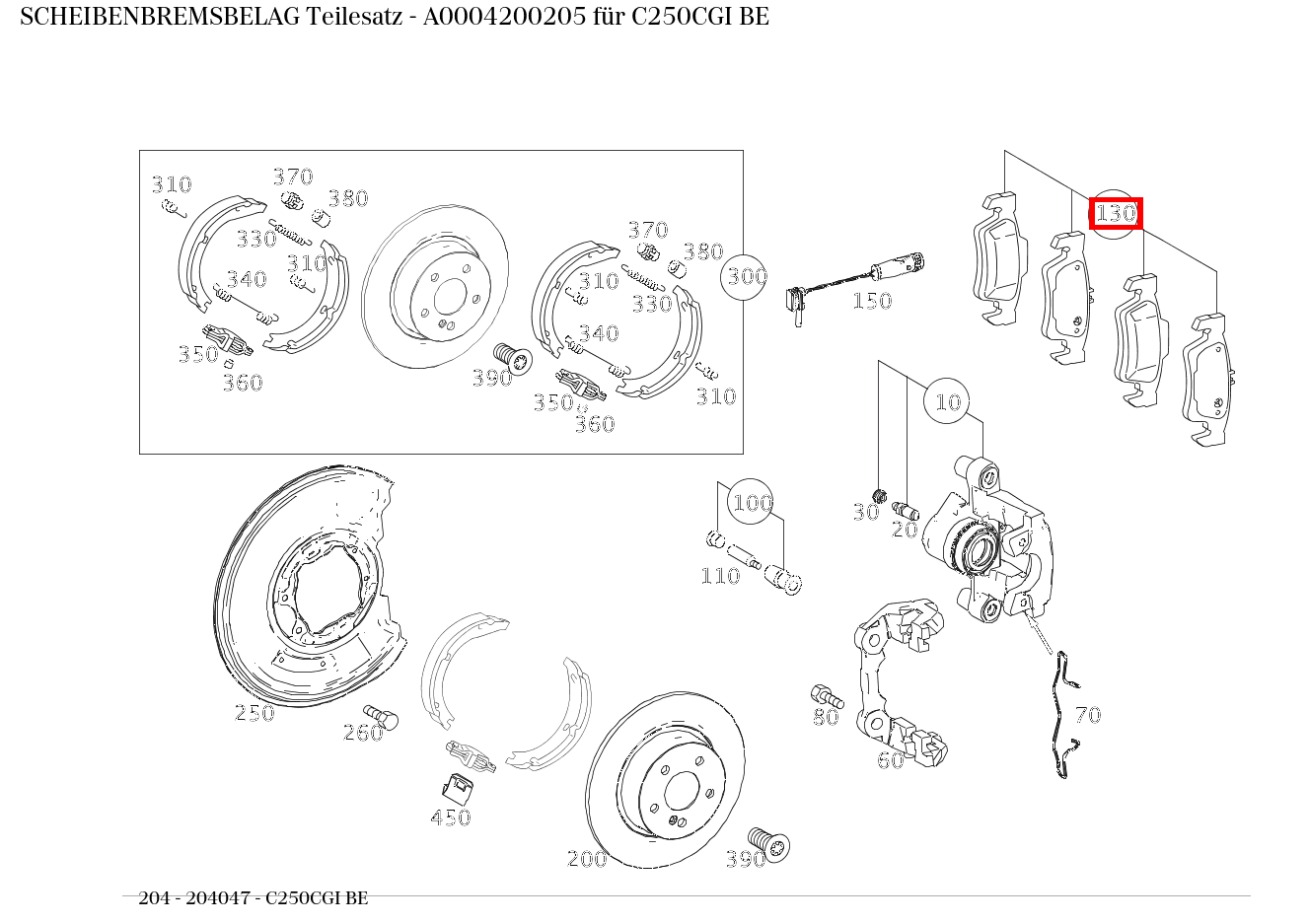 SCHEIBENBREMSBELAG Teilesatz - A0004200205 für C250CGI BE

310
370
380
330
310
340
350
360
370
380
310
330
340
390
350
360
310
300
150
130
10
30
20
100
110
250
260
450
200
390
80
60
70

204 - 204047 - C250CGI BE