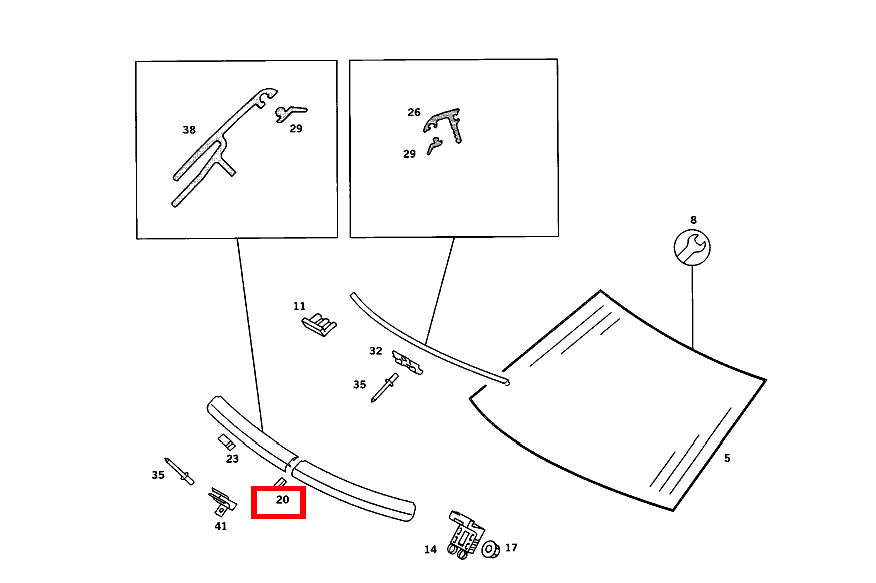 38
29
26
29
8
11
32
35
5
23
35
20
41
14
17