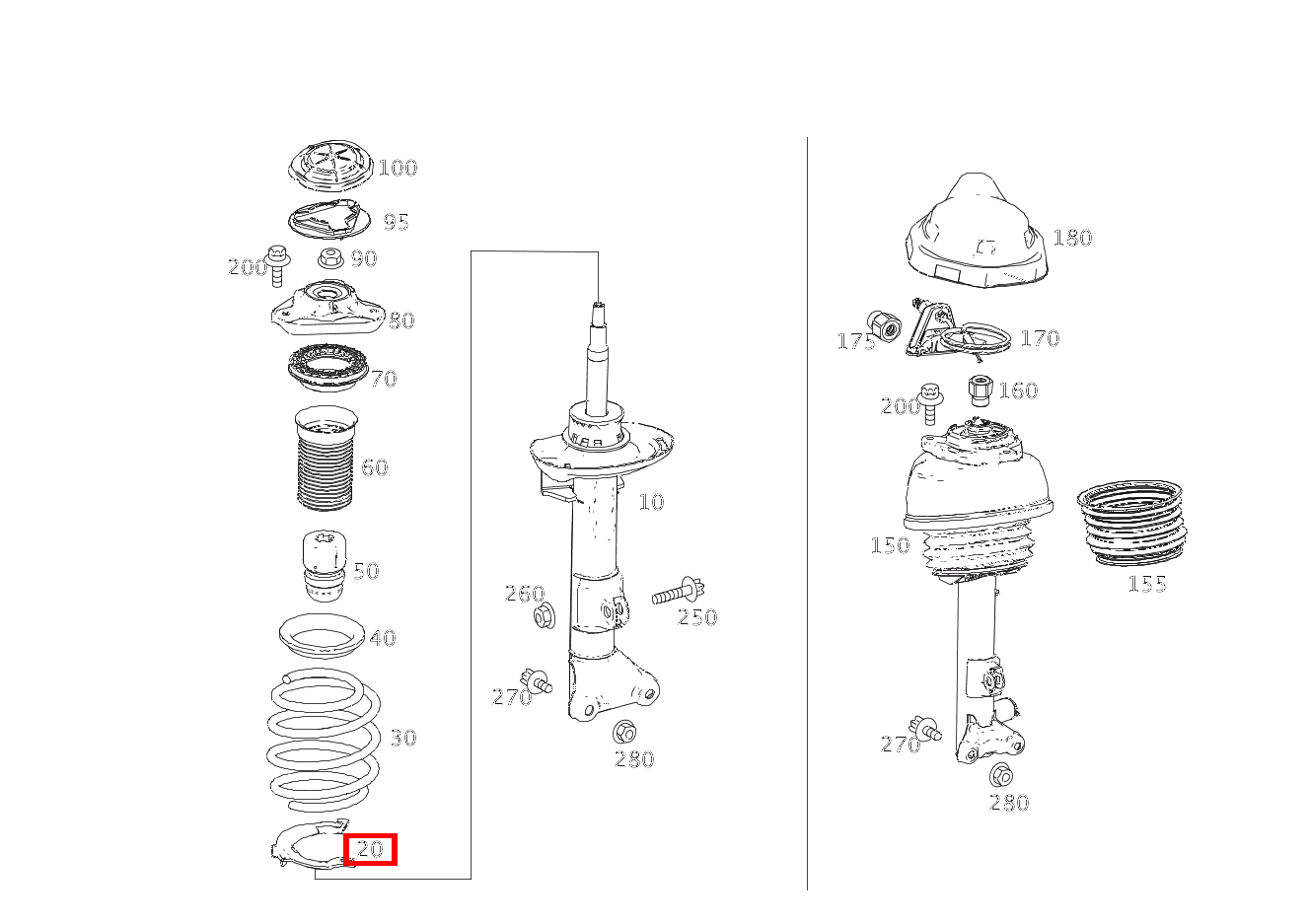 100
95
200
90
80
70
60
50
40
30
20
10
260
250
270
280
180
175
170
200
160
150
155
270
280